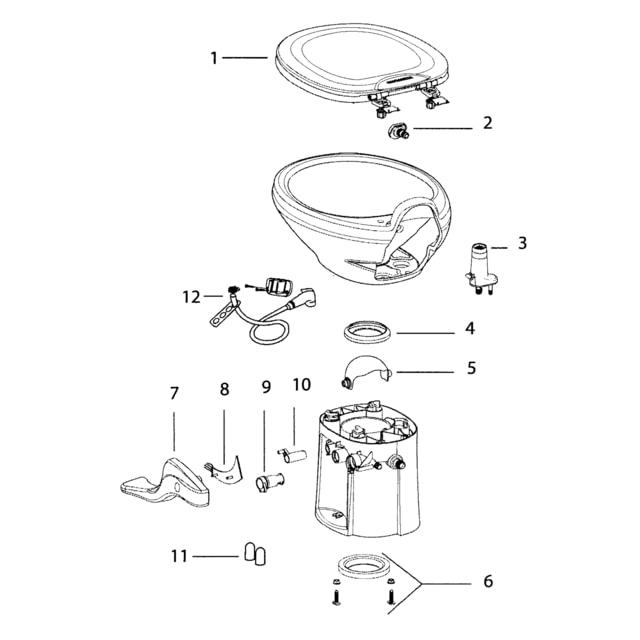 1
2
3
12
4
5
7
8
9
10
11
6