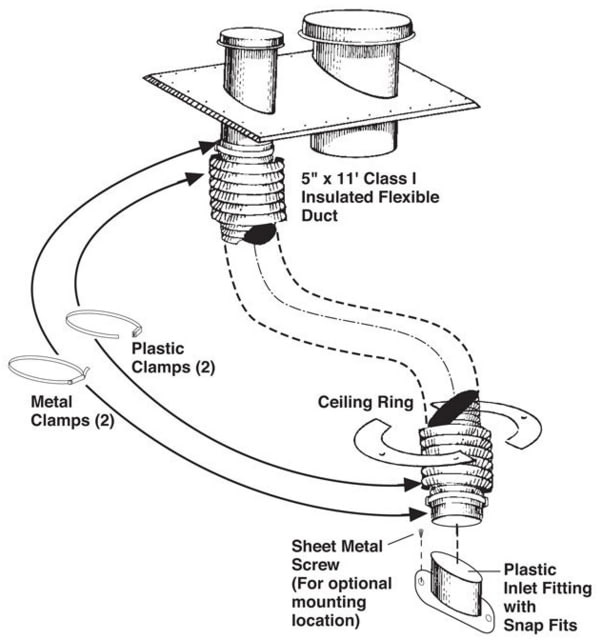 5" x 11' Class I Insulated Flexible Duct

Plastic Clamps (2)

Metal Clamps (2)

Ceiling Ring

Sheet Metal Screw (For optional mounting location)

Plastic Inlet Fitting with Snap Fits